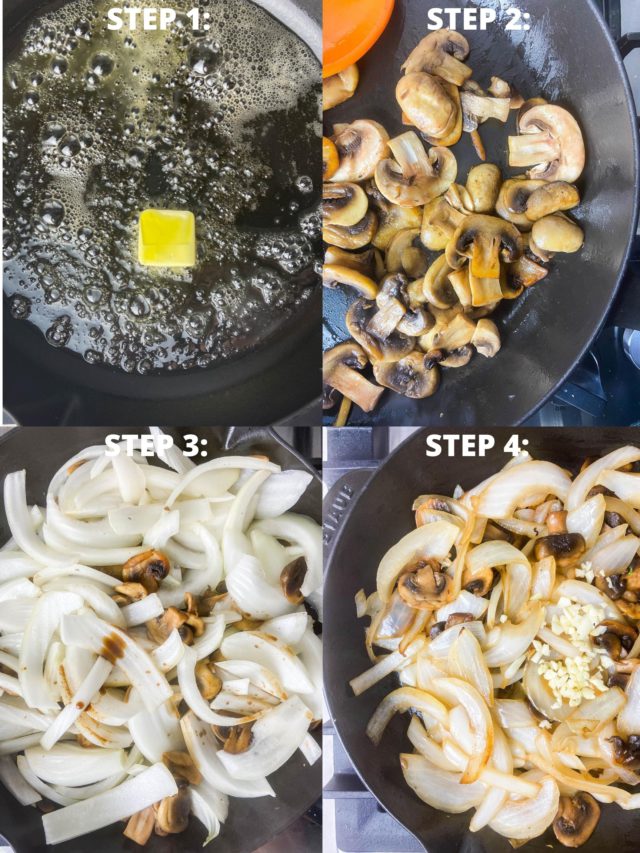 STEP 1:

STEP 2:

STEP 3:

STEP 4: